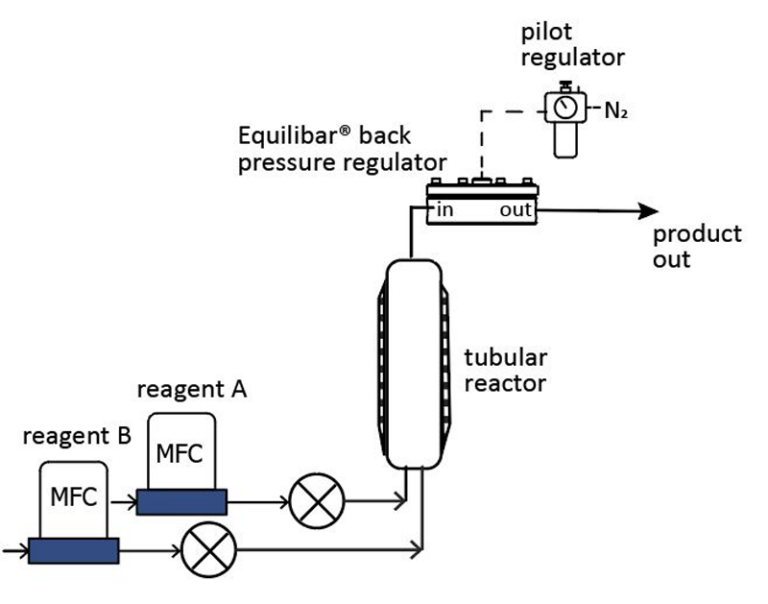 pilot regulator

$N_2$

Equilibar® back pressure regulator

in

out

product out

tubular reactor

reagent A

MFC

reagent B

MFC